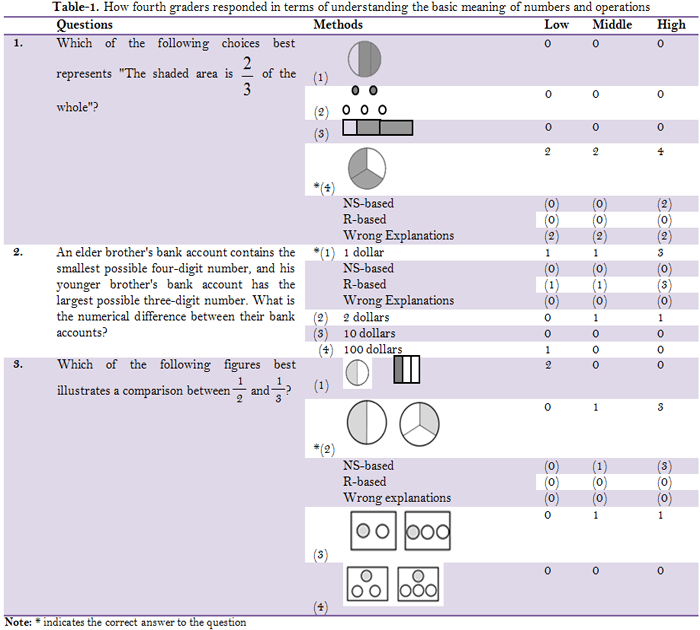 **Table-1.** How fourth graders responded in terms of understanding the basic meaning of numbers and operations

| | Questions | Methods | Low | Middle | High |
|---|---|---|---|---|---|
| 1. | Which of the following choices best represents "The shaded area is $\frac{2}{3}$ of the whole"? | (1) | 0 | 0 | 0 |
| | | (2) | 0 | 0 | 0 |
| | | (3) | 0 | 0 | 0 |
| | | *(4) | 2 | 2 | 4 |
| | | NS-based | (0) | (0) | (2) |
| | | R-based | (0) | (0) | (0) |
| | | Wrong Explanations | (2) | (2) | (2) |
| 2. | An elder brother's bank account contains the smallest possible four-digit number, and his younger brother's bank account has the largest possible three-digit number. What is the numerical difference between their bank accounts? | *(1) 1 dollar | 1 | 1 | 3 |
| | | NS-based | (0) | (0) | (0) |
| | | R-based | (1) | (1) | (3) |
| | | Wrong Explanations | (0) | (0) | (0) |
| | | (2) 2 dollars | 0 | 1 | 1 |
| | | (3) 10 dollars | 0 | 0 | 0 |
| | | (4) 100 dollars | 1 | 0 | 0 |
| 3. | Which of the following figures best illustrates a comparison between $\frac{1}{2}$ and $\frac{1}{3}$? | (1) | 2 | 0 | 0 |
| | | *(2) | 0 | 1 | 3 |
| | | NS-based | (0) | (1) | (3) |
| | | R-based | (0) | (0) | (0) |
| | | Wrong explanations | (0) | (0) | (0) |
| | | (3) | 0 | 1 | 1 |
| | | (4) | 0 | 0 | 0 |

**Note:** * indicates the correct answer to the question